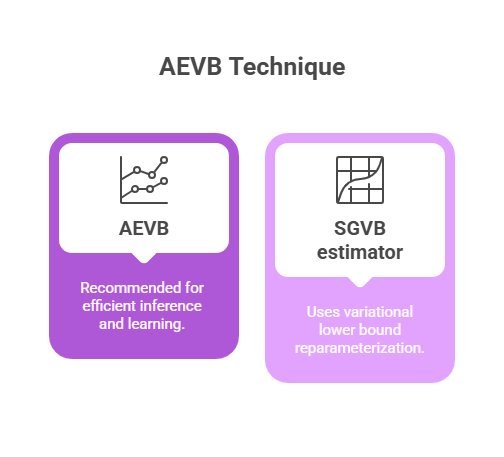 AEVB Technique

AEVB

Recommended for efficient inference and learning.

SGVB estimator

Uses variational lower bound reparameterization.