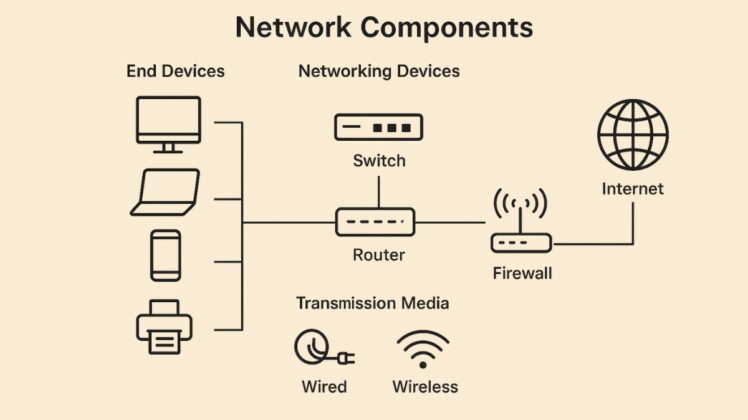 Network Components

End Devices

Networking Devices

Switch

Router

Firewall

Internet

Transmission Media

Wired

Wireless